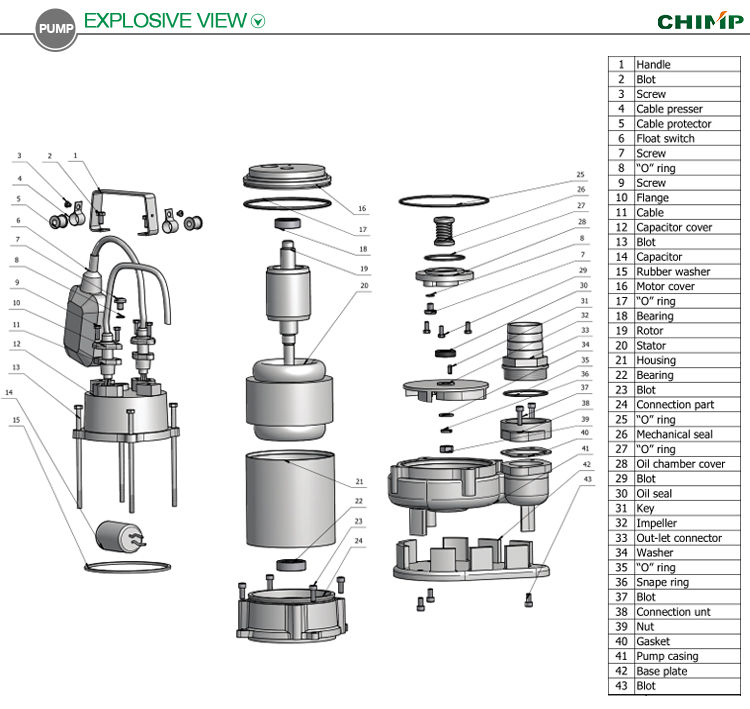 PUMP EXPLOSIVE VIEW

CHIMP

3 2 1 4 5 6 7 8 9 10 11 12 13 14 15

16 17 18 19 20 21 22 23 24

25 26 27 28 8 7 29 30 31 32 33 34 35 36 37 38 39 40 41 42 43

| 1 | Handle |
|---|---|
| 2 | Blot |
| 3 | Screw |
| 4 | Cable presser |
| 5 | Cable protector |
| 6 | Float switch |
| 7 | Screw |
| 8 | "O" ring |
| 9 | Screw |
| 10 | Flange |
| 11 | Cable |
| 12 | Capacitor cover |
| 13 | Blot |
| 14 | Capacitor |
| 15 | Rubber washer |
| 16 | Motor cover |
| 17 | "O" ring |
| 18 | Bearing |
| 19 | Rotor |
| 20 | Stator |
| 21 | Housing |
| 22 | Bearing |
| 23 | Blot |
| 24 | Connection part |
| 25 | "O" ring |
| 26 | Mechanical seal |
| 27 | "O" ring |
| 28 | Oil chamber cover |
| 29 | Blot |
| 30 | Oil seal |
| 31 | Key |
| 32 | Impeller |
| 33 | Out-let connector |
| 34 | Washer |
| 35 | "O" ring |
| 36 | Snape ring |
| 37 | Blot |
| 38 | Connection unt |
| 39 | Nut |
| 40 | Gasket |
| 41 | Pump casing |
| 42 | Base plate |
| 43 | Blot |