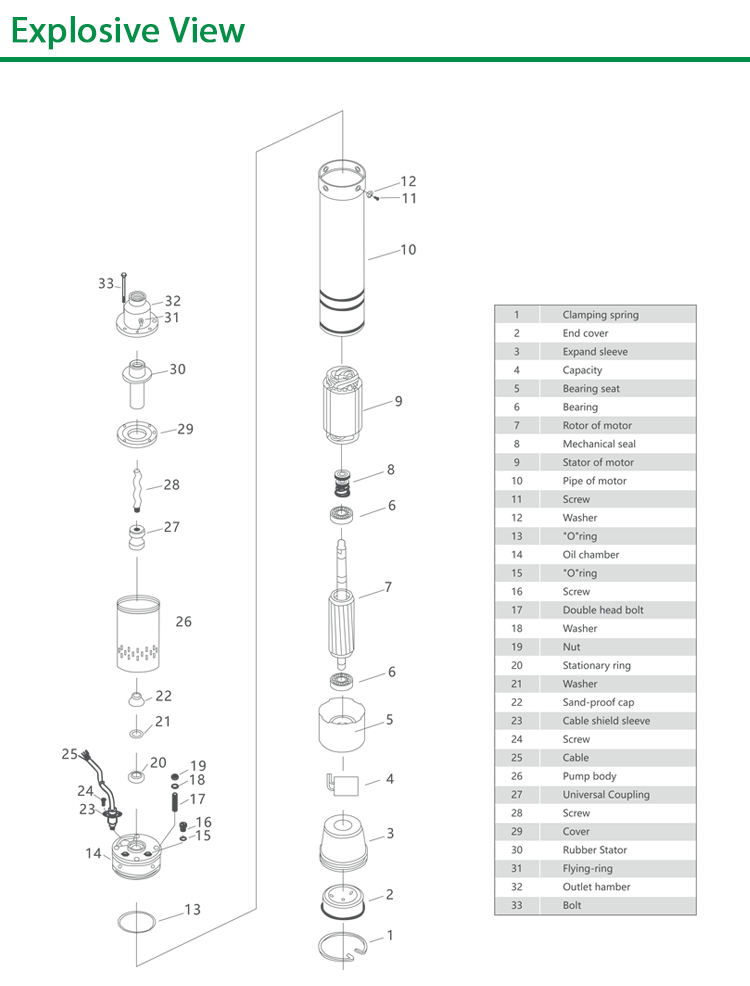 Explosive View

33
32
31
30
29
28
27
26
22
21
25
20
19
18
17
24
23
16
15
14
13

12
11
10
9
8
6
7
6
5
4
3
2
1

| 1 | Clamping spring |
|---|---|
| 2 | End cover |
| 3 | Expand sleeve |
| 4 | Capacity |
| 5 | Bearing seat |
| 6 | Bearing |
| 7 | Rotor of motor |
| 8 | Mechanical seal |
| 9 | Stator of motor |
| 10 | Pipe of motor |
| 11 | Screw |
| 12 | Washer |
| 13 | "O"ring |
| 14 | Oil chamber |
| 15 | "O"ring |
| 16 | Screw |
| 17 | Double head bolt |
| 18 | Washer |
| 19 | Nut |
| 20 | Stationary ring |
| 21 | Washer |
| 22 | Sand-proof cap |
| 23 | Cable shield sleeve |
| 24 | Screw |
| 25 | Cable |
| 26 | Pump body |
| 27 | Universal Coupling |
| 28 | Screw |
| 29 | Cover |
| 30 | Rubber Stator |
| 31 | Flying-ring |
| 32 | Outlet hamber |
| 33 | Bolt |